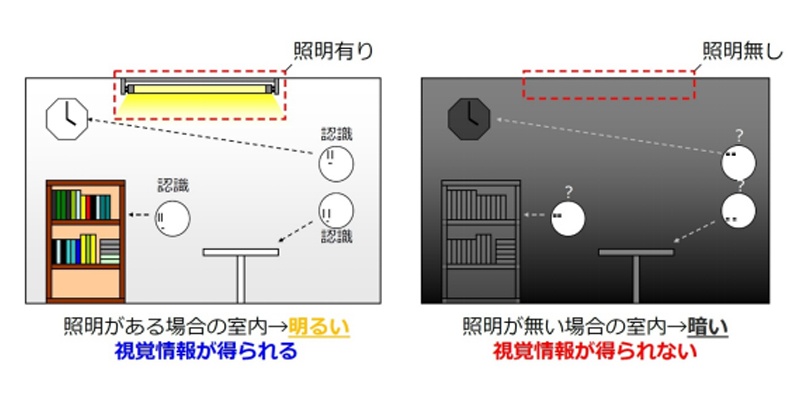 照明有り

認識

認識

認識

照明がある場合の室内→明るい
視覚情報が得られる

照明無し

?

?

?

照明が無い場合の室内→暗い
視覚情報が得られない