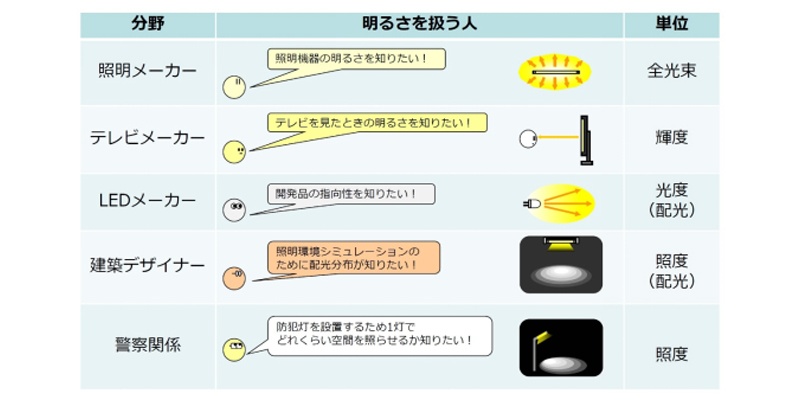 | 分野 | 明るさを扱う人 | 単位 |
|---|---|---|
| 照明メーカー | 照明機器の明るさを知りたい！ | 全光束 |
| テレビメーカー | テレビを見たときの明るさを知りたい！ | 輝度 |
| LEDメーカー | 開発品の指向性を知りたい！ | 光度（配光） |
| 建築デザイナー | 照明環境シミュレーションのために配光分布が知りたい！ | 照度（配光） |
| 警察関係 | 防犯灯を設置するため1灯でどれくらい空間を照らせるか知りたい！ | 照度 |